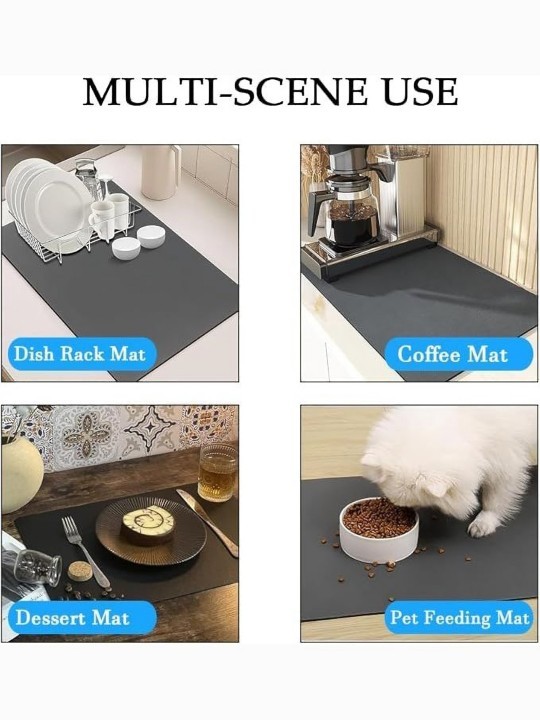 MULTI-SCENE USE

Dish Rack Mat

Coffee Mat

Dessert Mat

Pet Feeding Mat